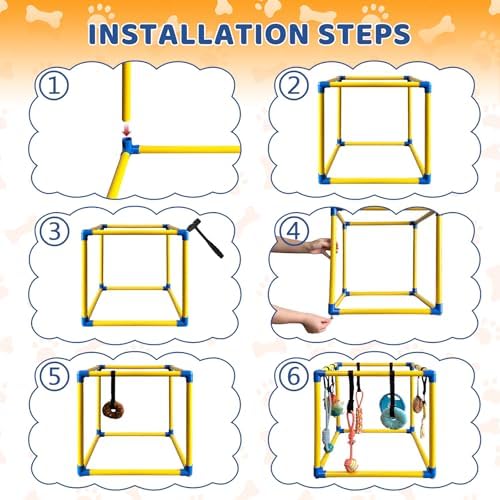 INSTALLATION STEPS

①

②

③

④

⑤

⑥