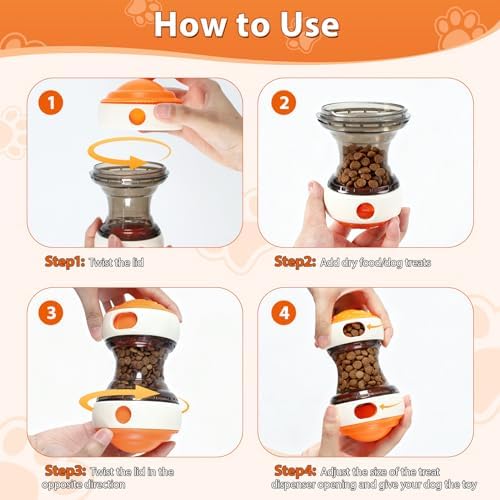 How to Use

1

Step1: Twist the lid

2

Step2: Add dry food/dog treats

3

Step3: Twist the lid in the opposite direction

4

Step4: Adjust the size of the treat dispenser opening and give your dog the toy