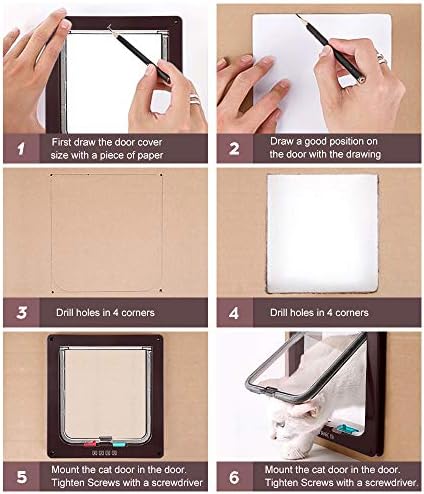 1 First draw the door cover size with a piece of paper

2 Draw a good position on the door with the drawing

3 Drill holes in 4 corners

4 Drill holes in 4 corners

5 Mount the cat door in the door. Tighten Screws with a screwdriver

6 Mount the cat door in the door. Tighten Screws with a screwdriver.