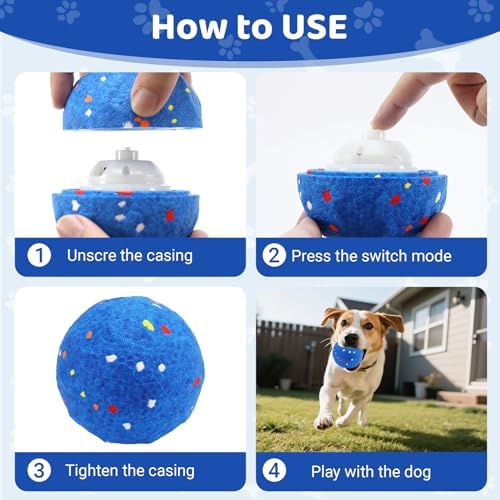 How to USE

1 Unscre the casing

2 Press the switch mode

3 Tighten the casing

4 Play with the dog