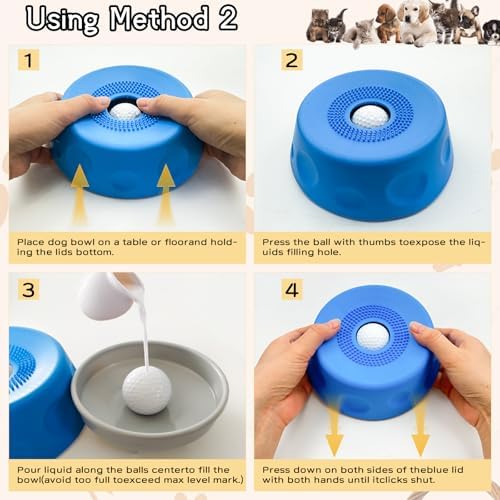 Using Method 2

1

Place dog bowl on a table or floorand holding the lids bottom.

2

Press the ball with thumbs toexpose the liquids filling hole.

3

Pour liquid along the balls centerto fill the bowl(avoid too full toexceed max level mark.)

4

Press down on both sides of theblue lid with both hands until itclicks shut.