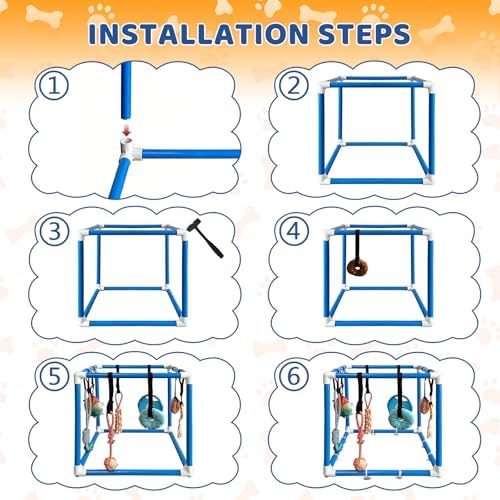 INSTALLATION STEPS

①

②

③

④

⑤

⑥