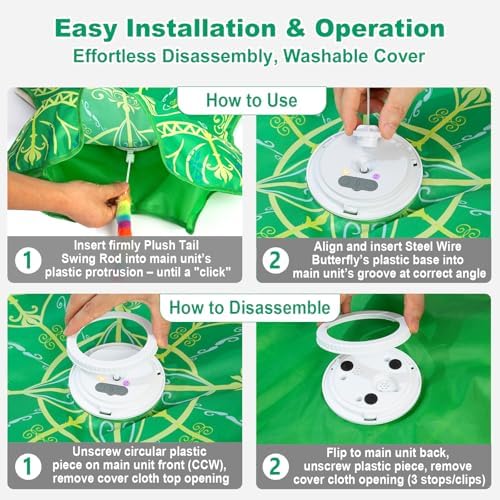 Easy Installation & Operation

Effortless Disassembly, Washable Cover

How to Use

1 Insert firmly Plush Tail Swing Rod into main unit's plastic protrusion – until a "click"

2 Align and insert Steel Wire Butterfly's plastic base into main unit's groove at correct angle

How to Disassemble

1 Unscrew circular plastic piece on main unit front (CCW), remove cover cloth top opening

2 Flip to main unit back, unscrew plastic piece, remove cover cloth opening (3 stops/clips)