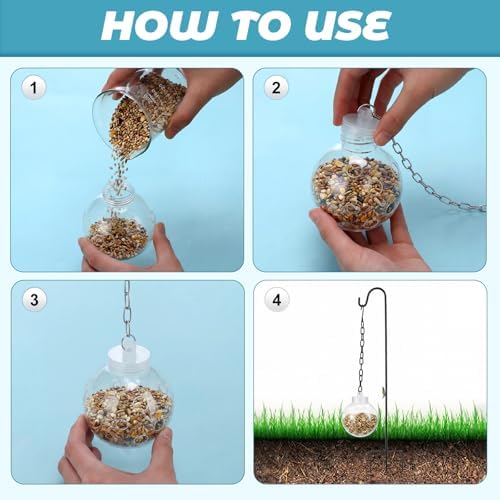 HOW TO USE

1

2

3

4