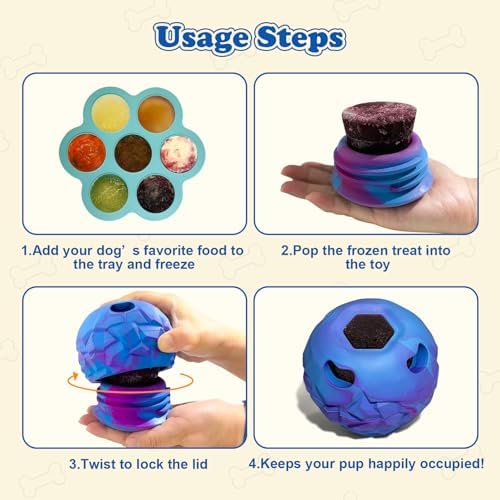 Usage Steps

1.Add your dog’ s favorite food to the tray and freeze

2.Pop the frozen treat into the toy

3.Twist to lock the lid

4.Keeps your pup happily occupied!