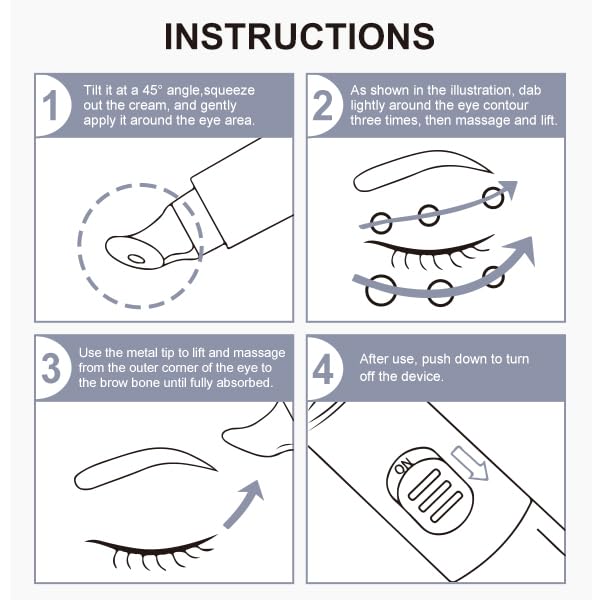 INSTRUCTIONS

1 Tilt it at a 45° angle,squeeze out the cream, and gently apply it around the eye area.

2 As shown in the illustration, dab lightly around the eye contour three times, then massage and lift.

3 Use the metal tip to lift and massage from the outer corner of the eye to the brow bone until fully absorbed.

4 After use, push down to turn off the device.

ON