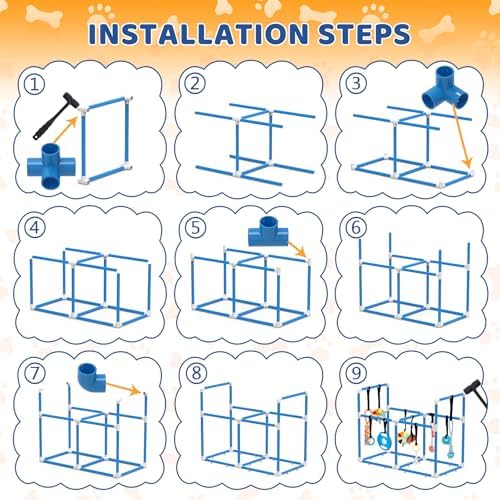 INSTALLATION STEPS

①

②

③

④

⑤

⑥

⑦

⑧

⑨