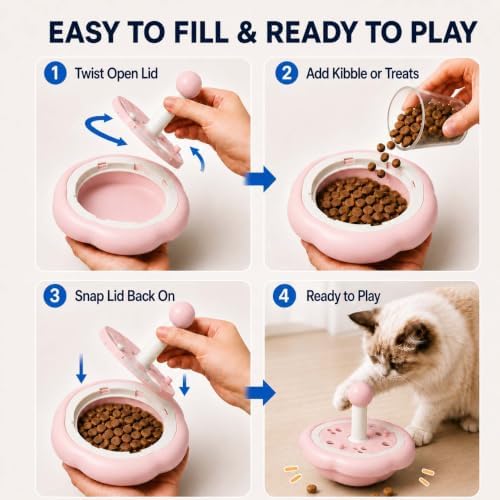 EASY TO FILL & READY TO PLAY

1 Twist Open Lid

2 Add Kibble or Treats

3 Snap Lid Back On

4 Ready to Play