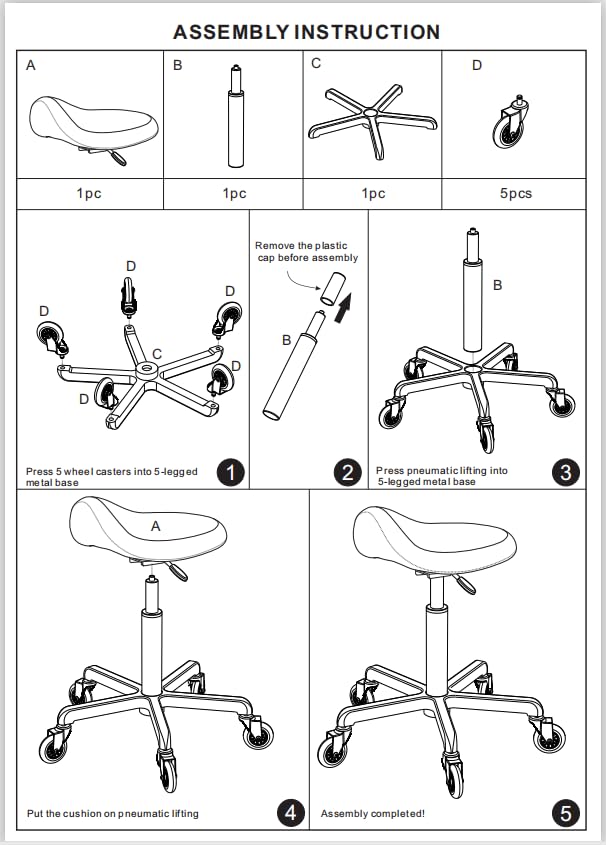 ASSEMBLY INSTRUCTION

| A | B | C | D |
|---|---|---|---|
| 1pc | 1pc | 1pc | 5pcs |

D
D
D
C
D
D

Press 5 wheel casters into 5-legged metal base

1

Remove the plastic cap before assembly

B

2

B

Press pneumatic lifting into 5-legged metal base

3

A

Put the cushion on pneumatic lifting

4

Assembly completed!

5