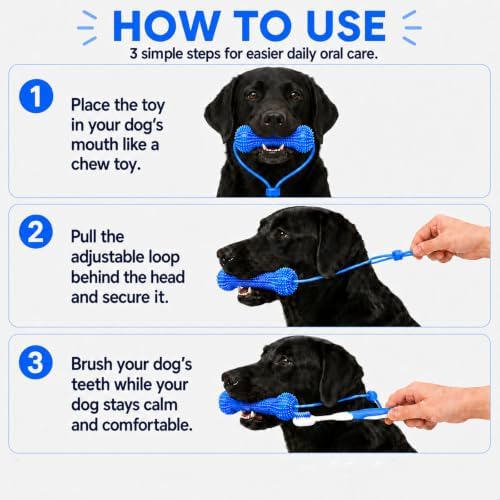 HOW TO USE
3 simple steps for easier daily oral care.

1
Place the toy in your dog's mouth like a chew toy.

2
Pull the adjustable loop behind the head and secure it.

3
Brush your dog's teeth while your dog stays calm and comfortable.