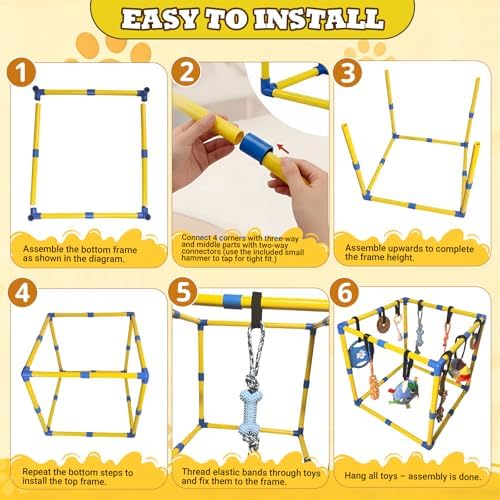 EASY TO INSTALL

1

Assemble the bottom frame as shown in the diagram.

2

Connect 4 corners with three-way and middle parts with two-way connectors (use the included small hammer to tap for tight fit.)

3

Assemble upwards to complete the frame height.

4

Repeat the bottom steps to install the top frame.

5

Thread elastic bands through toys and fix them to the frame.

6

Hang all toys – assembly is done.