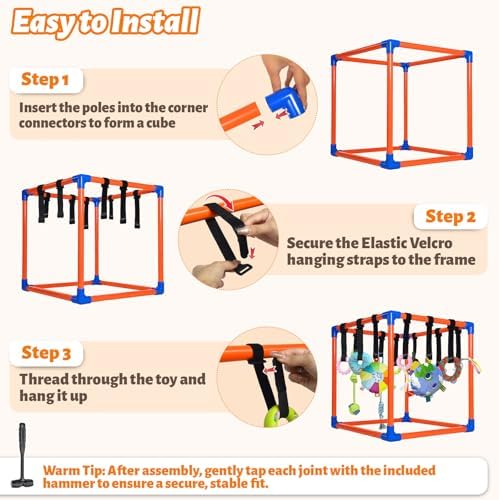 Easy to Install

Step 1

Insert the poles into the corner connectors to form a cube

Step 2

Secure the Elastic Velcro hanging straps to the frame

Step 3

Thread through the toy and hang it up

Warm Tip: After assembly, gently tap each joint with the included hammer to ensure a secure, stable fit.