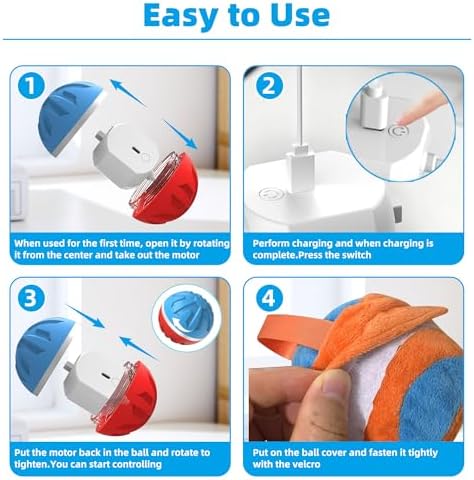 Easy to Use

1

When used for the first time, open it by rotating it from the center and take out the motor

2

Perform charging and when charging is complete.Press the switch

3

Put the motor back in the ball and rotate to tighten.You can start controlling

4

Put on the ball cover and fasten it tightly with the velcro