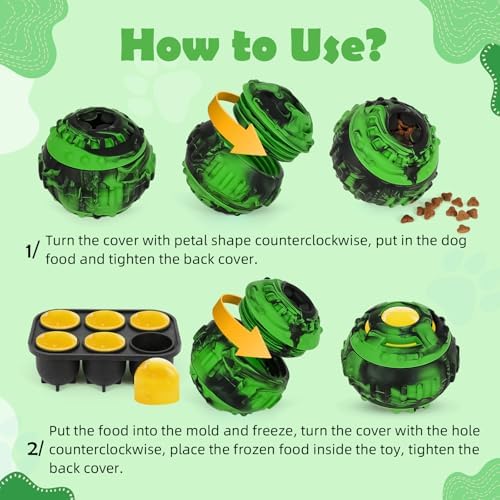 How to Use?

1/ Turn the cover with petal shape counterclockwise, put in the dog food and tighten the back cover.

2/ Put the food into the mold and freeze, turn the cover with the hole counterclockwise, place the frozen food inside the toy, tighten the back cover.