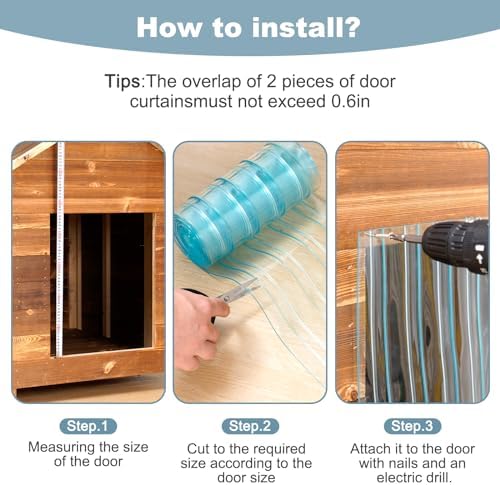 How to install?

Tips:The overlap of 2 pieces of door curtainsmust not exceed 0.6in

Step.1
Measuring the size of the door

Step.2
Cut to the required size according to the door size

Step.3
Attach it to the door with nails and an electric drill.