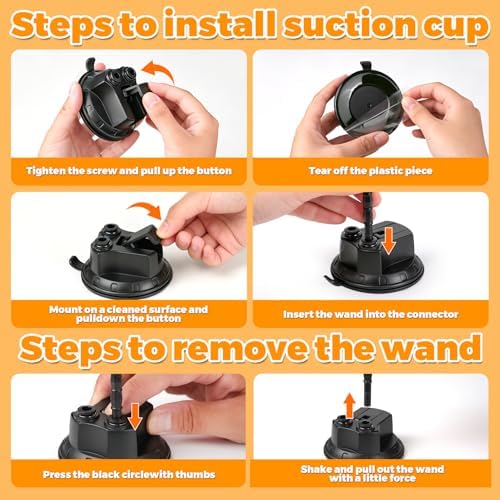 Steps to install suction cup

Tighten the screw and pull up the button

Tear off the plastic piece

Mount on a cleaned surface and pulldown the button

Insert the wand into the connector

Steps to remove the wand

Press the black circlewith thumbs

Shake and pull out the wand with a little force