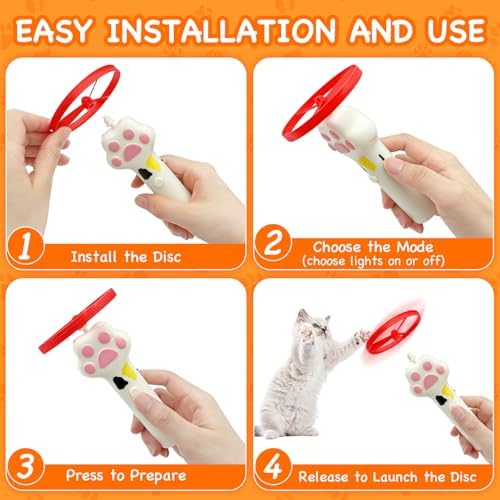 EASY INSTALLATION AND USE

1
Install the Disc

2
Choose the Mode
(choose lights on or off)

3
Press to Prepare

4
Release to Launch the Disc