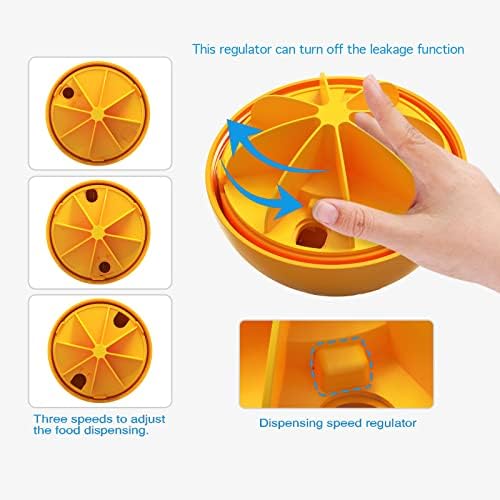 This regulator can turn off the leakage function

Three speeds to adjust the food dispensing.

Dispensing speed regulator