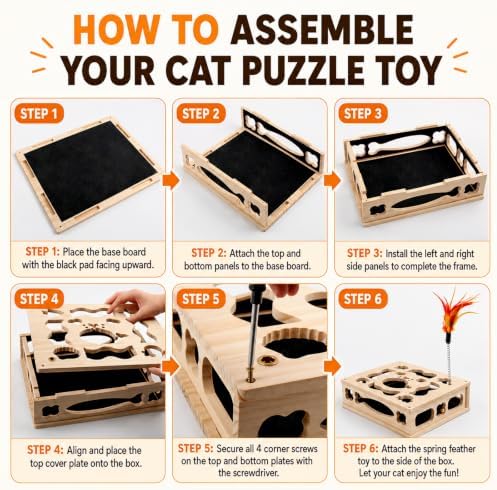 HOW TO ASSEMBLE YOUR CAT PUZZLE TOY

STEP 1

STEP 1: Place the base board with the black pad facing upward.

STEP 2

STEP 2: Attach the top and bottom panels to the base board.

STEP 3

STEP 3: Install the left and right side panels to complete the frame.

STEP 4

STEP 4: Align and place the top cover plate onto the box.

STEP 5

STEP 5: Secure all 4 corner screws on the top and bottom plates with the screwdriver.

STEP 6

STEP 6: Attach the spring feather toy to the side of the box. Let your cat enjoy the fun!