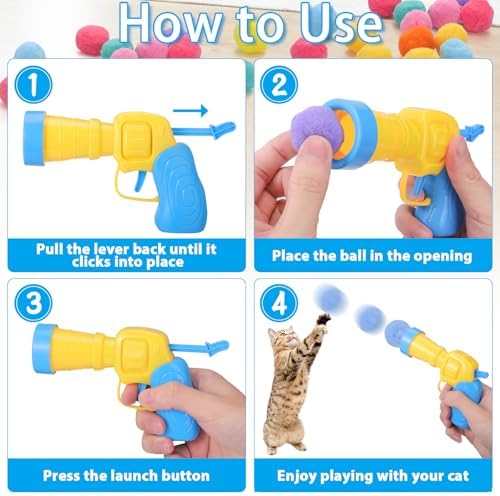 How to Use

1

Pull the lever back until it clicks into place

2

Place the ball in the opening

3

Press the launch button

4

Enjoy playing with your cat