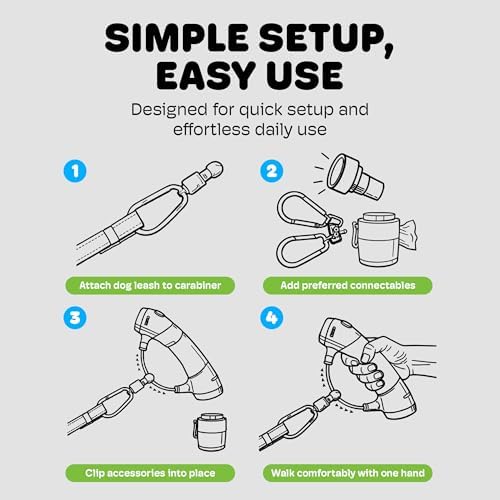 SIMPLE SETUP, EASY USE

Designed for quick setup and effortless daily use

1

Attach dog leash to carabiner

2

Add preferred connectables

3

Clip accessories into place

4

Walk comfortably with one hand