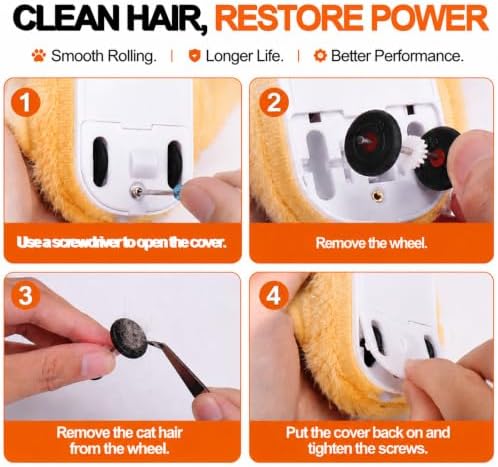 CLEAN HAIR, RESTORE POWER

Smooth Rolling. | Longer Life. | Better Performance.

1
Use a screwdriver to open the cover.

2
Remove the wheel.

3
Remove the cat hair from the wheel.

4
Put the cover back on and tighten the screws.