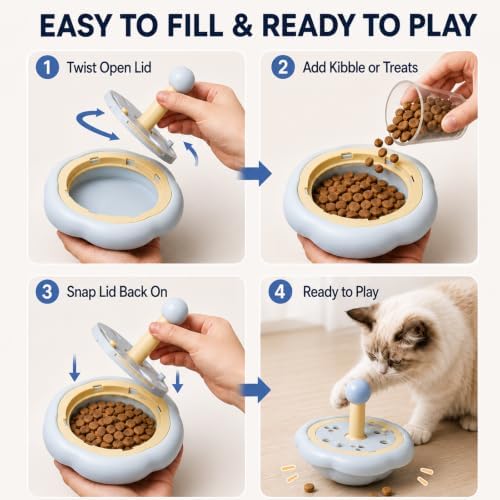 EASY TO FILL & READY TO PLAY

1 Twist Open Lid

2 Add Kibble or Treats

3 Snap Lid Back On

4 Ready to Play