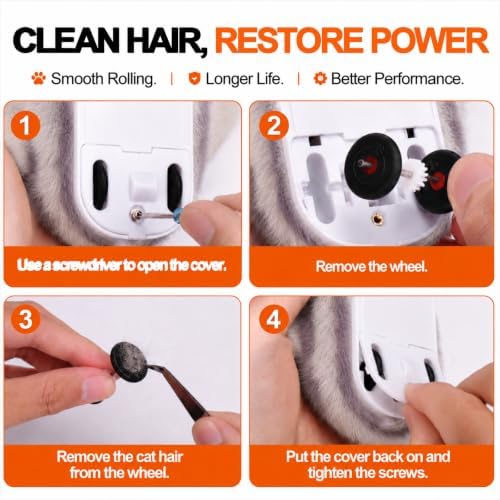 CLEAN HAIR, RESTORE POWER

Smooth Rolling. | Longer Life. | Better Performance.

1

Use a screwdriver to open the cover.

2

Remove the wheel.

3

Remove the cat hair from the wheel.

4

Put the cover back on and tighten the screws.