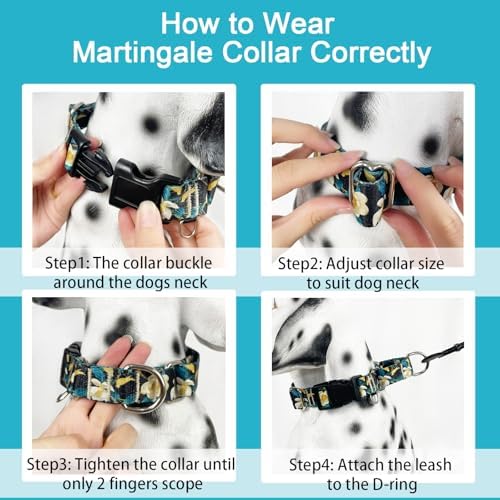 How to Wear
Martingale Collar Correctly

Step1: The collar buckle around the dogs neck

Step2: Adjust collar size to suit dog neck

Step3: Tighten the collar until only 2 fingers scope

Step4: Attach the leash to the D-ring