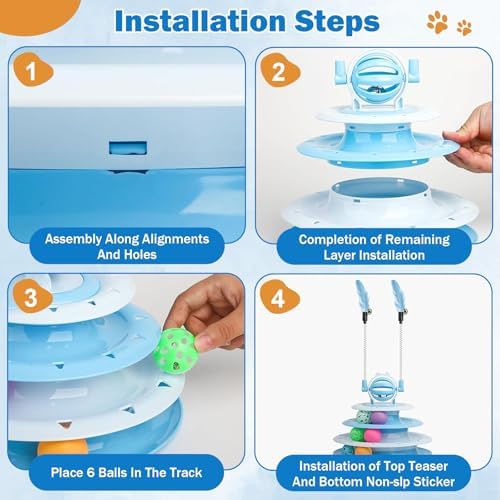 Installation Steps

1

Assembly Along Alignments And Holes

2

Completion of Remaining Layer Installation

3

Place 6 Balls In The Track

4

Installation of Top Teaser And Bottom Non-slp Sticker