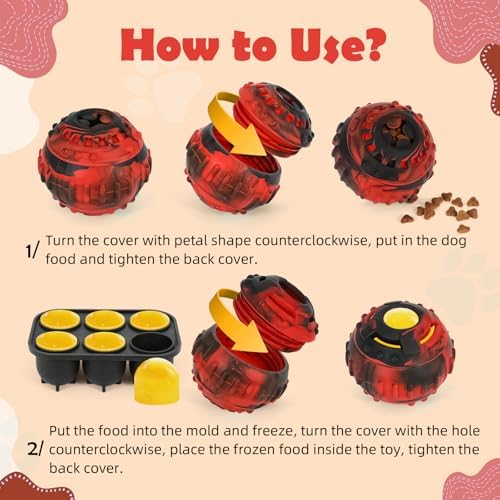 How to Use?

1/ Turn the cover with petal shape counterclockwise, put in the dog food and tighten the back cover.

2/ Put the food into the mold and freeze, turn the cover with the hole counterclockwise, place the frozen food inside the toy, tighten the back cover.