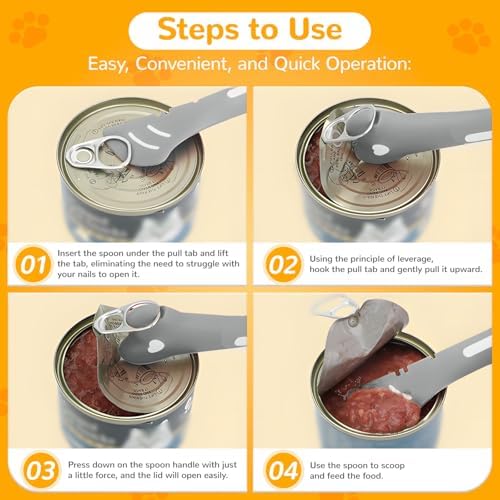 Steps to Use

Easy, Convenient, and Quick Operation:

01 Insert the spoon under the pull tab and lift the tab, eliminating the need to struggle with your nails to open it.

02 Using the principle of leverage, hook the pull tab and gently pull it upward.

03 Press down on the spoon handle with just a little force, and the lid will open easily.

04 Use the spoon to scoop and feed the food.