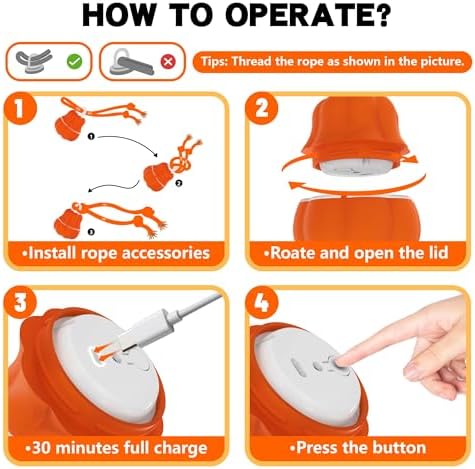 HOW TO OPERATE?

Tips: Thread the rope as shown in the picture.

1

1
2
3

•Install rope accessories

2

•Roate and open the lid

3

•30 minutes full charge

4

•Press the button