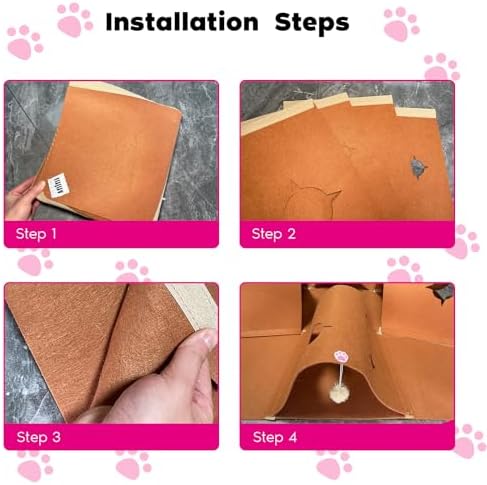 Installation Steps

Step 1

Step 2

Step 3

Step 4