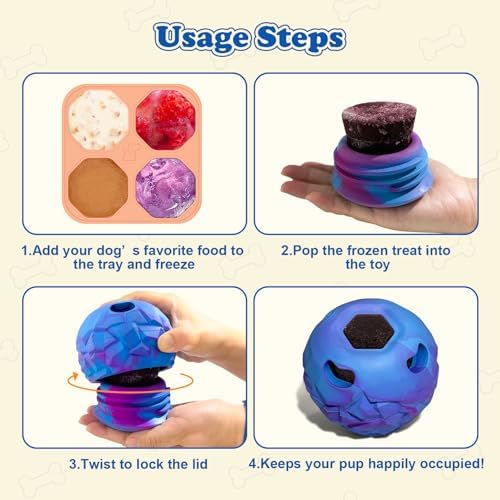 Usage Steps

1.Add your dog’ s favorite food to the tray and freeze

2.Pop the frozen treat into the toy

3.Twist to lock the lid

4.Keeps your pup happily occupied!