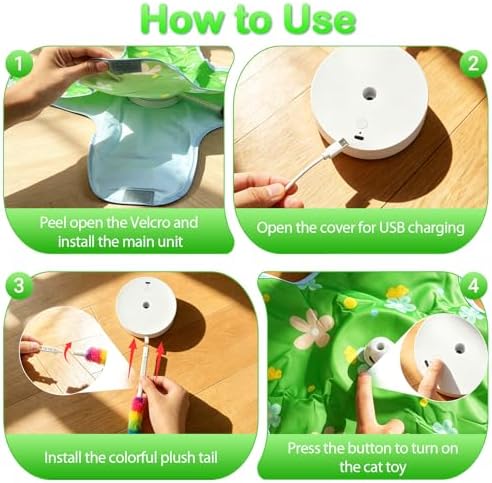 How to Use

1

Peel open the Velcro and install the main unit

2

Open the cover for USB charging

3

Install the colorful plush tail

4

Press the button to turn on the cat toy