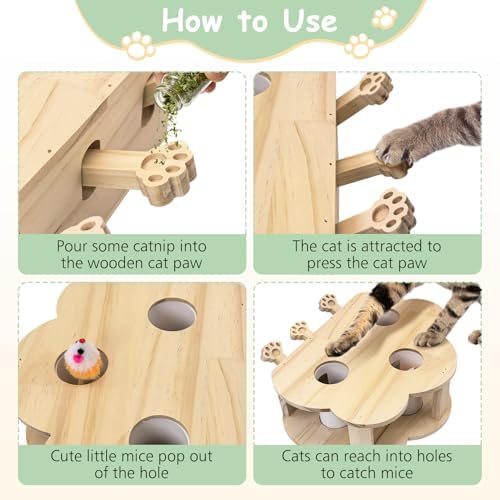 How to Use

Pour some catnip into the wooden cat paw

The cat is attracted to press the cat paw

Cute little mice pop out of the hole

Cats can reach into holes to catch mice