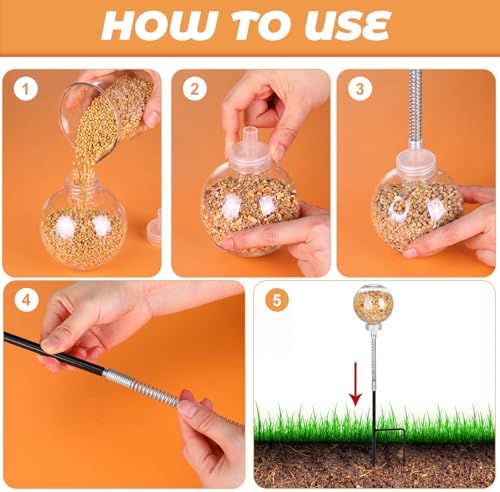 HOW TO USE

1

2

3

4

5