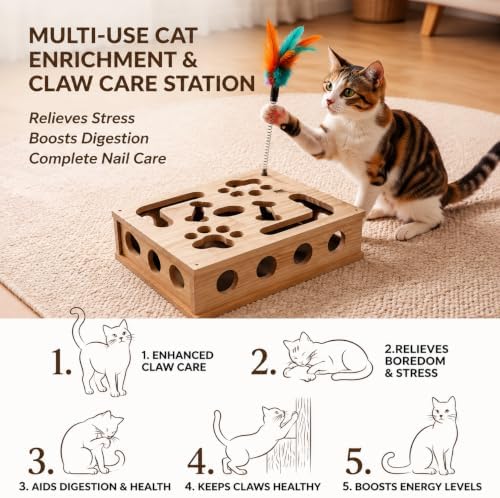 MULTI-USE CAT ENRICHMENT & CLAW CARE STATION

Relieves Stress
Boosts Digestion
Complete Nail Care

1. 1. ENHANCED CLAW CARE

2. 2.RELIEVES BOREDOM & STRESS

3. 3. AIDS DIGESTION & HEALTH

4. 4. KEEPS CLAWS HEALTHY

5. 5. BOOSTS ENERGY LEVELS