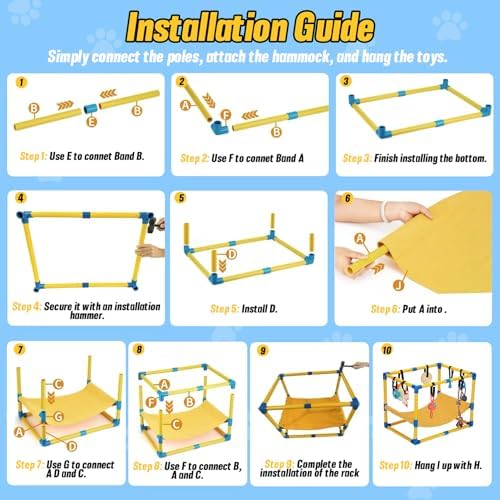 Installation Guide

Simply connect the poles, attach the hammock, and hang the toys.

1
B
E
B
Step 1: Use E to connet Band B.

2
A
F
B
Step 2: Use F to connet Band A

3
Step 3: Finish installing the bottom.

4
Step 4: Secure it with an installation hammer.

5
D
Step 5: Install D.

6
A
J
Step 6: Put A into .

7
C
G
A
D
Step 7: Use G to connect A D and C.

8
A
F
B
C
Step 8: Use F to connect B, A and C.

9
Step 9: Complete the innstallation of the rack

10
Step 10: Hang I up with H.