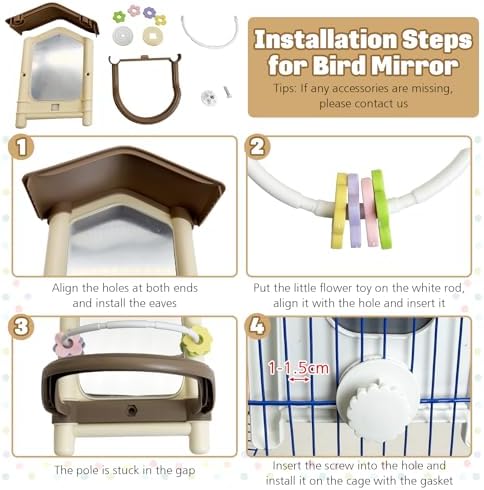 Installation Steps for Bird Mirror

Tips: If any accessories are missing, please contact us

1

Align the holes at both ends and install the eaves

2

Put the little flower toy on the white rod, align it with the hole and insert it

3

The pole is stuck in the gap

4

1-1.5cm

Insert the screw into the hole and install it on the cage with the gasket