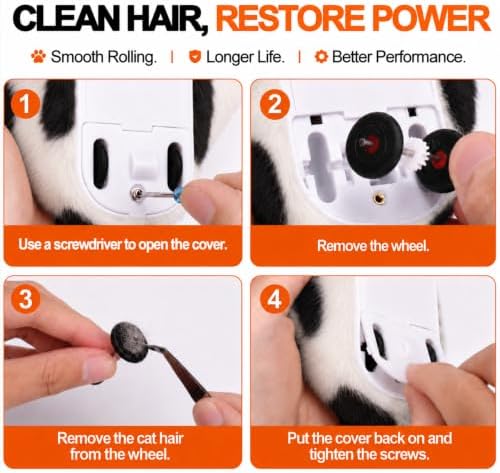 CLEAN HAIR, RESTORE POWER

Smooth Rolling. | Longer Life. | Better Performance.

1

Use a screwdriver to open the cover.

2

Remove the wheel.

3

Remove the cat hair from the wheel.

4

Put the cover back on and tighten the screws.