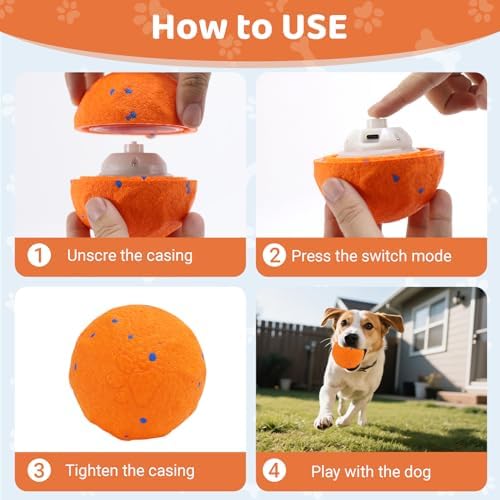 How to USE

1 Unscre the casing

2 Press the switch mode

3 Tighten the casing

4 Play with the dog