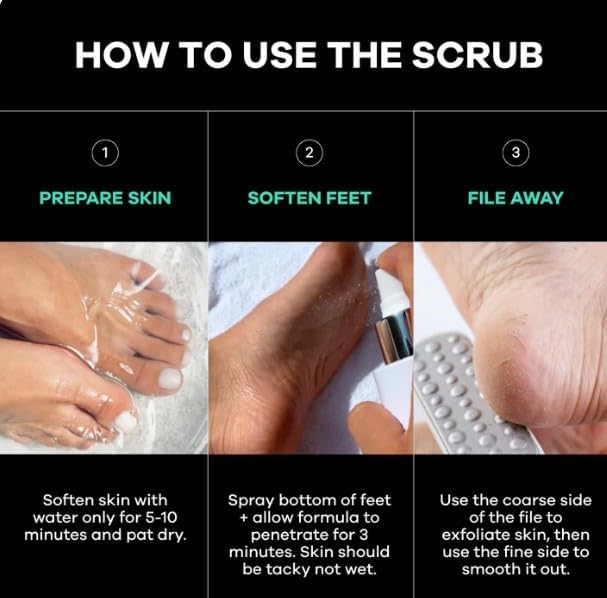 HOW TO USE THE SCRUB

1

PREPARE SKIN

Soften skin with water only for 5-10 minutes and pat dry.

2

SOFTEN FEET

Spray bottom of feet + allow formula to penetrate for 3 minutes. Skin should be tacky not wet.

3

FILE AWAY

Use the coarse side of the file to exfoliate skin, then use the fine side to smooth it out.