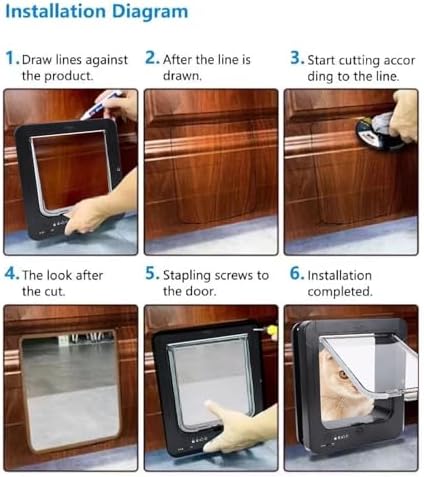 Installation Diagram

1. Draw lines against the product.

2. After the line is drawn.

3. Start cutting accor ding to the line.

4. The look after the cut.

5. Stapling screws to the door.

6. Installation completed.