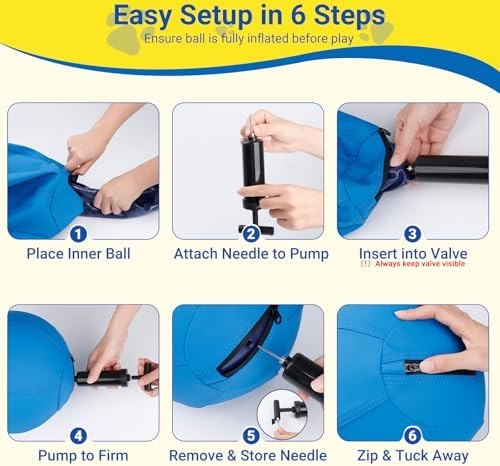 Easy Setup in 6 Steps
Ensure ball is fully inflated before play

1
Place Inner Ball

2
Attach Needle to Pump

3
Insert into Valve
(!) Always keep valve visible

4
Pump to Firm

5
Remove & Store Needle

6
Zip & Tuck Away