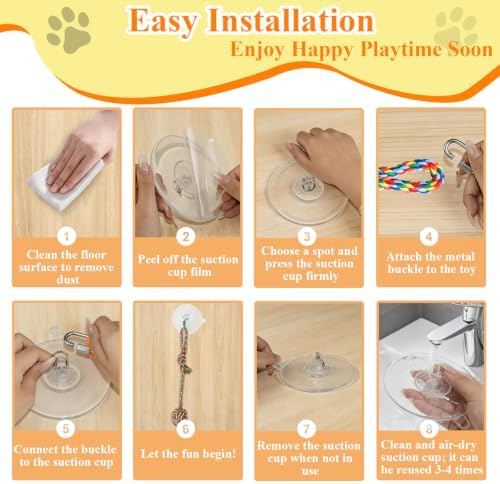 Easy Installation
Enjoy Happy Playtime Soon

1
Clean the floor surface to remove dust

2
Peel off the suction cup film

3
Choose a spot and press the suction cup firmly

4
Attach the metal buckle to the toy

5
Connect the buckle to the suction cup

6
Let the fun begin!

7
Remove the suction cup when not in use

8
Clean and air-dry suction cup; it can be reused 3-4 times