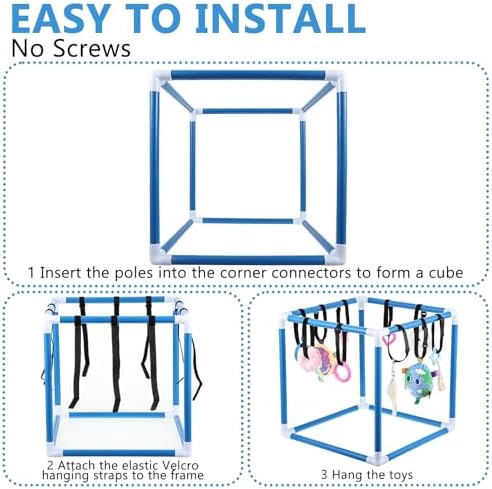 EASY TO INSTALL
No Screws

1 Insert the poles into the corner connectors to form a cube

2 Attach the elastic Velcro hanging straps to the frame

3 Hang the toys