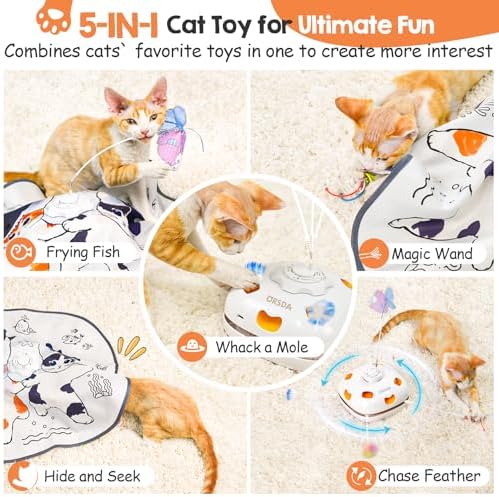 5-IN-1 Cat Toy for Ultimate Fun
Combines cats` favorite toys in one to create more interest

Frying Fish

Magic Wand

ORSDA

Whack a Mole

Hide and Seek

Chase Feather