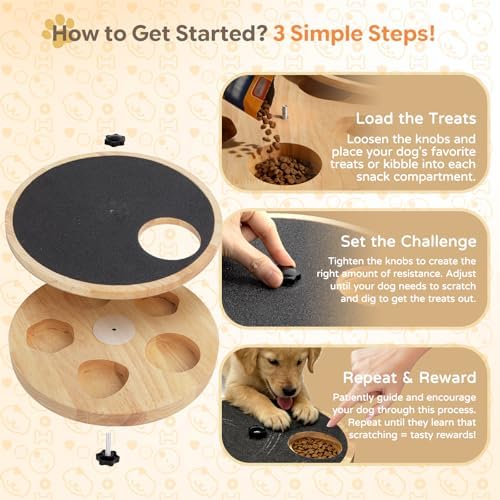 How to Get Started? 3 Simple Steps!

Load the Treats
Loosen the knobs and place your dog's favorite treats or kibble into each snack compartment.

Set the Challenge
Tighten the knobs to create the right amount of resistance. Adjust until your dog needs to scratch and dig to get the treats out.

Repeat & Reward
Patiently guide and encourage your dog through this process. Repeat until they learn that scratching = tasty rewards!